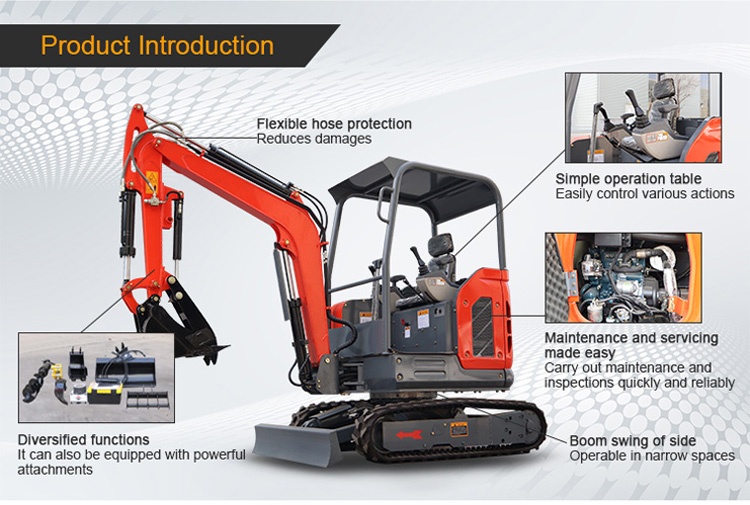 Product Introduction

Flexible hose protection
Reduces damages

Simple operation table
Easily control various actions

Maintenance and servicing made easy
Carry out maintenance and inspections quickly and reliably

Diversified functions
It can also be equipped with powerful attachments

Boom swing of side
Operable in narrow spaces